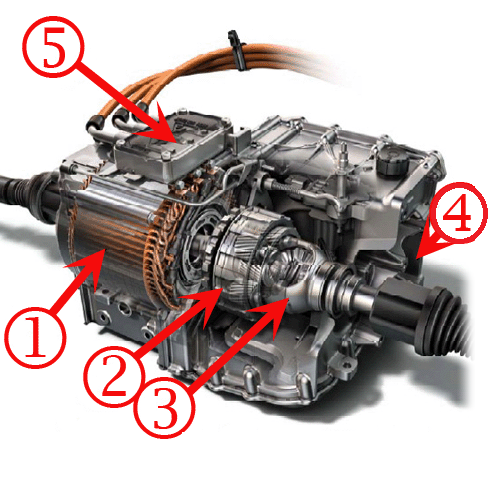 5
4
1
2
3